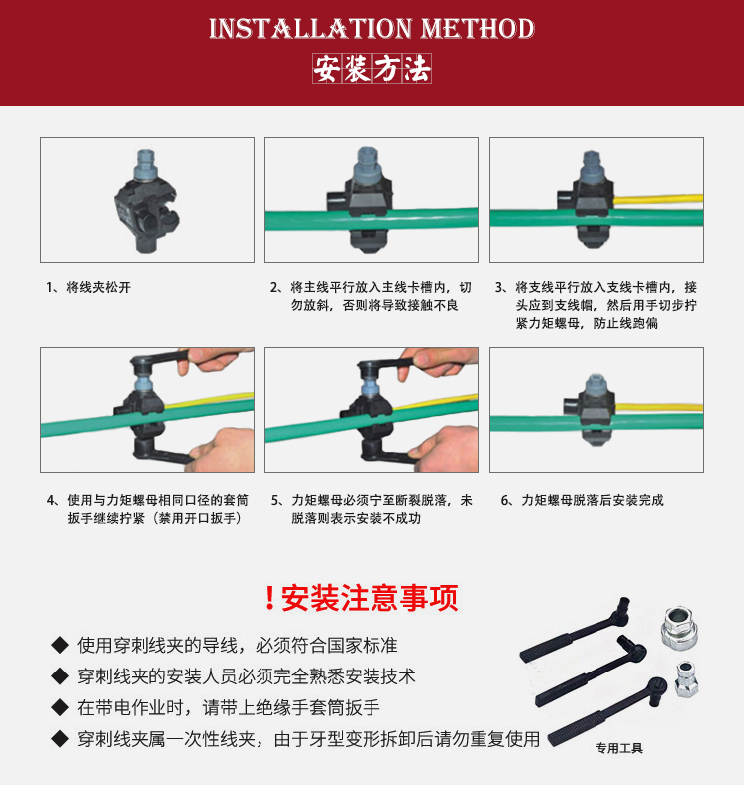 INSTALLATION METHOD
安装方法

1、将线夹松开

2、将主线平行放入主线卡槽内，切勿放斜，否则将导致接触不良

3、将支线平行放入支线卡槽内，接头应到支线帽，然后用手切步拧紧力矩螺母，防止线跑偏

4、使用与力矩螺母相同口径的套筒扳手继续拧紧（禁用开口扳手）

5、力矩螺母必须宁至断裂脱落，未脱落则表示安装不成功

6、力矩螺母脱落后安装完成

！安装注意事项

◆ 使用穿刺线夹的导线，必须符合国家标准

◆ 穿刺线夹的安装人员必须完全熟悉安装技术

◆ 在带电作业时，请带上绝缘手套筒扳手

◆ 穿刺线夹属一次性线夹，由于牙型变形拆卸后请勿重复使用

专用工具