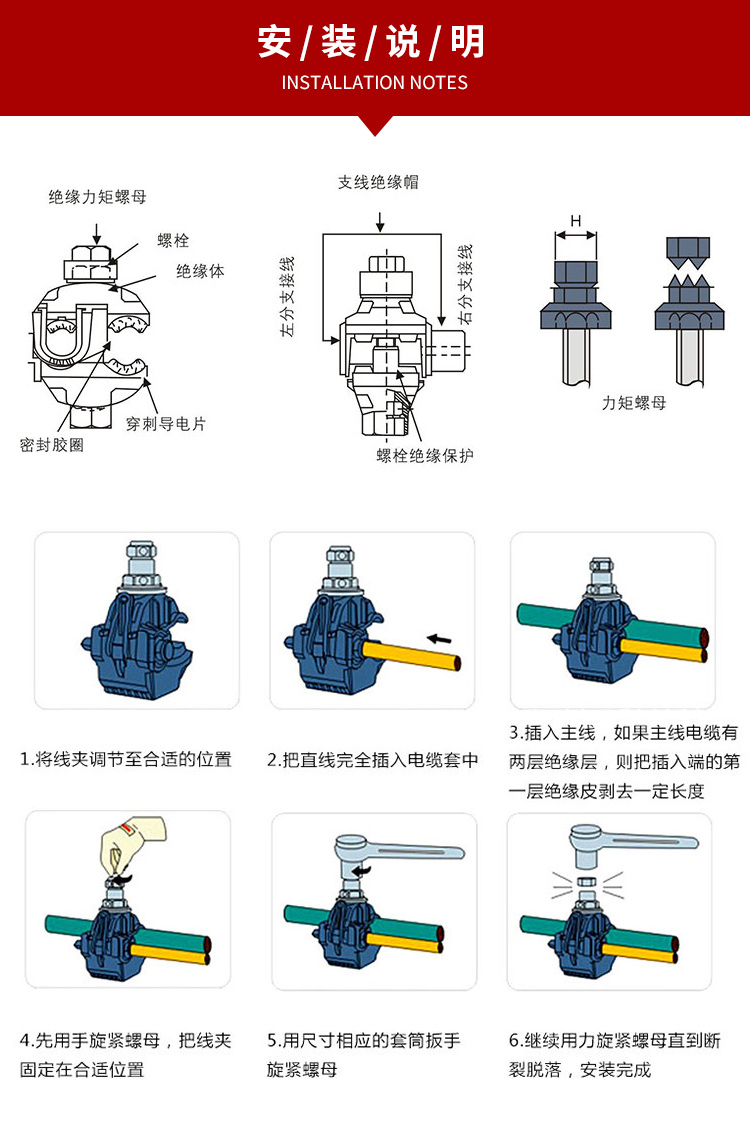 安/装/说/明
INSTALLATION NOTES

绝缘力矩螺母
螺栓
绝缘体
穿刺导电片
密封胶圈

支线绝缘帽
左分支接线
右分支接线
螺栓绝缘保护

H
力矩螺母

1.将线夹调节至合适的位置

2.把直线完全插入电缆套中

3.插入主线，如果主线电缆有两层绝缘层，则把插入端的第一层绝缘皮剥去一定长度

4.先用手旋紧螺母，把线夹固定在合适位置

5.用尺寸相应的套筒扳手旋紧螺母

6.继续用力旋紧螺母直到断裂脱落，安装完成